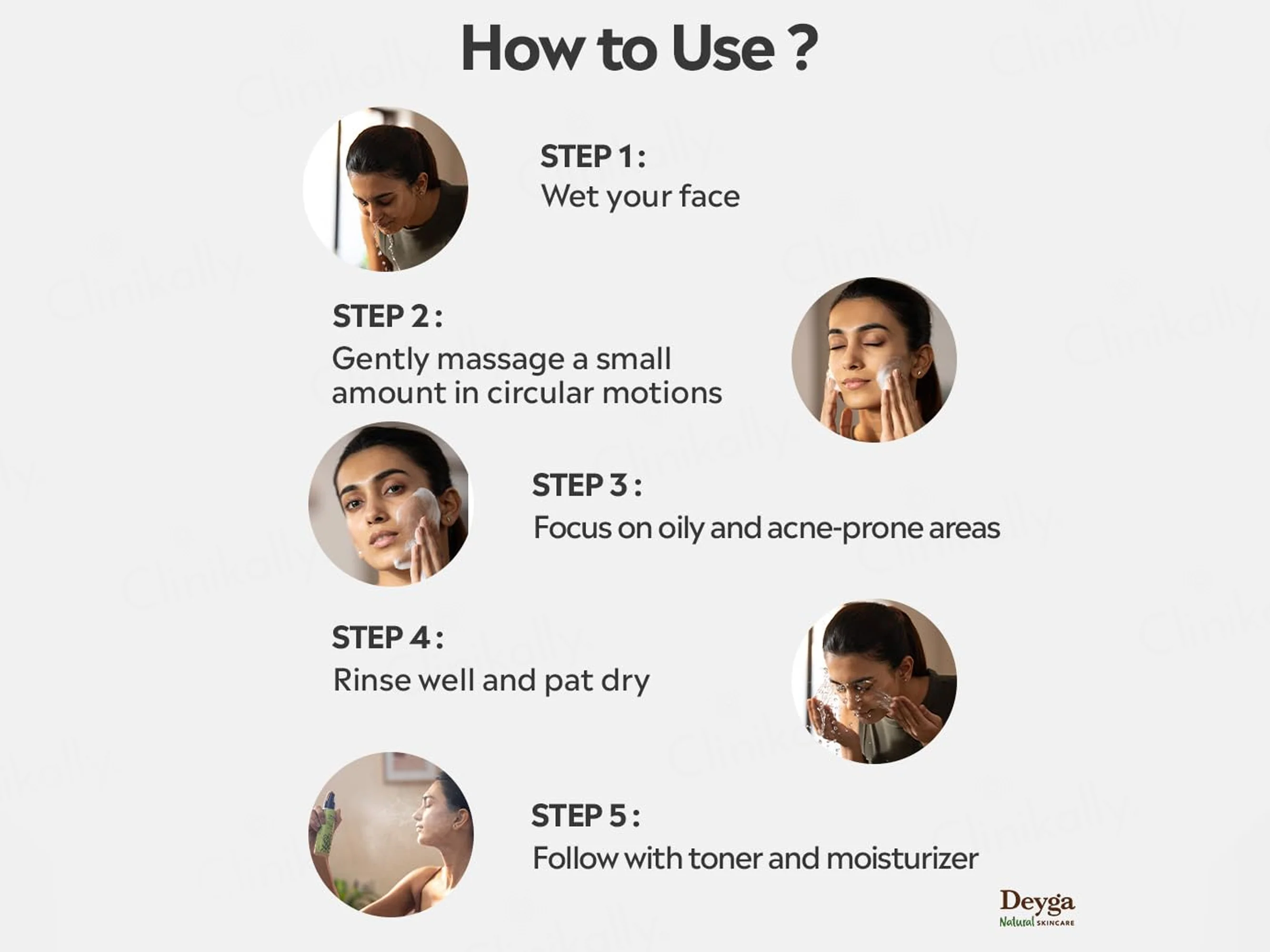 How to Use ?

STEP 1 :
Wet your face

STEP 2 :
Gently massage a small amount in circular motions

STEP 3 :
Focus on oily and acne-prone areas

STEP 4 :
Rinse well and pat dry

STEP 5 :
Follow with toner and moisturizer

Deyga
Natural SKINCARE

Clinikally